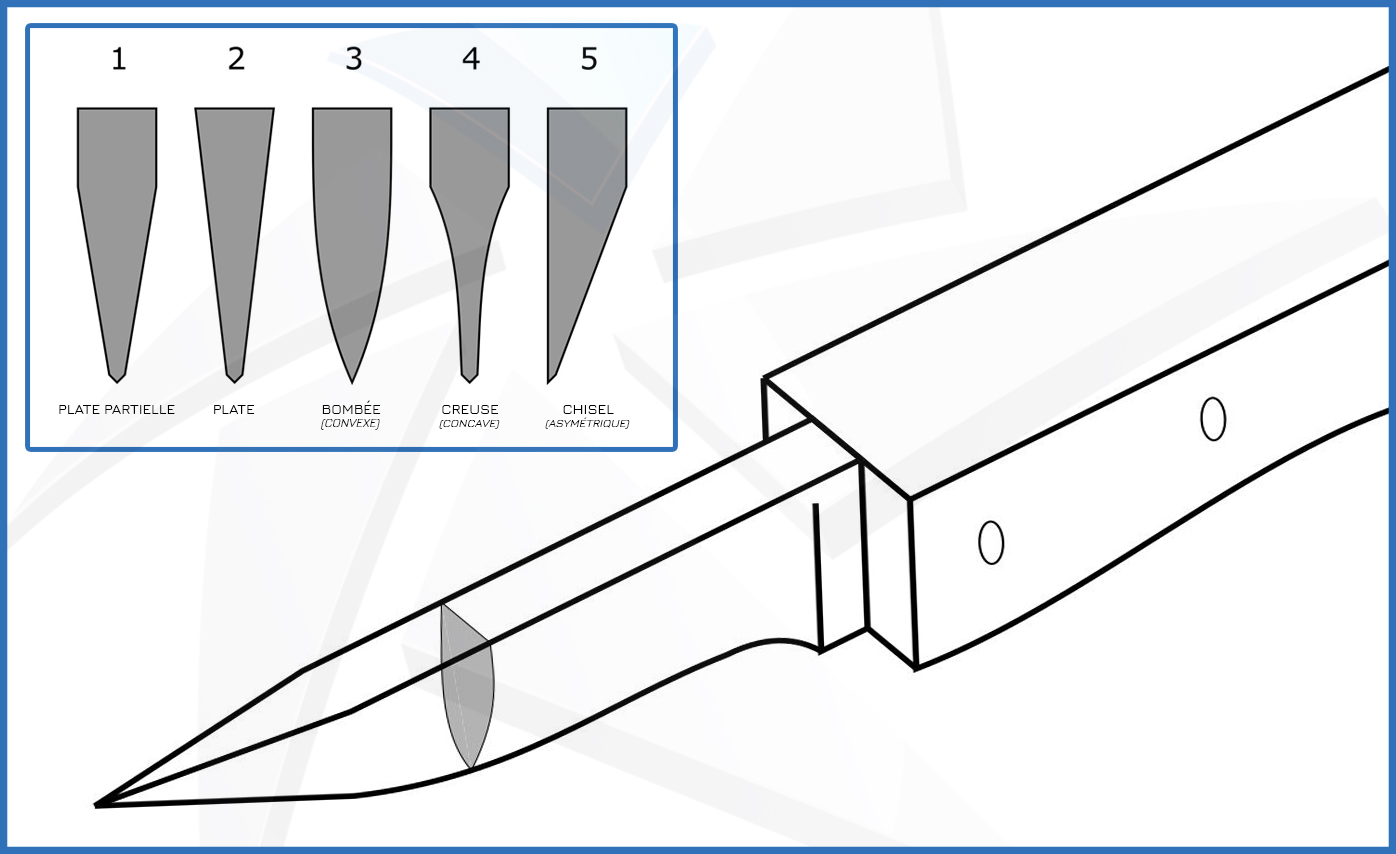 1 2 3 4 5

PLATE PARTIELLE

PLATE

BOMBÉE
(CONVEXE)

CREUSE
(CONCAVE)

CHISEL
(ASYMÉTRIQUE)